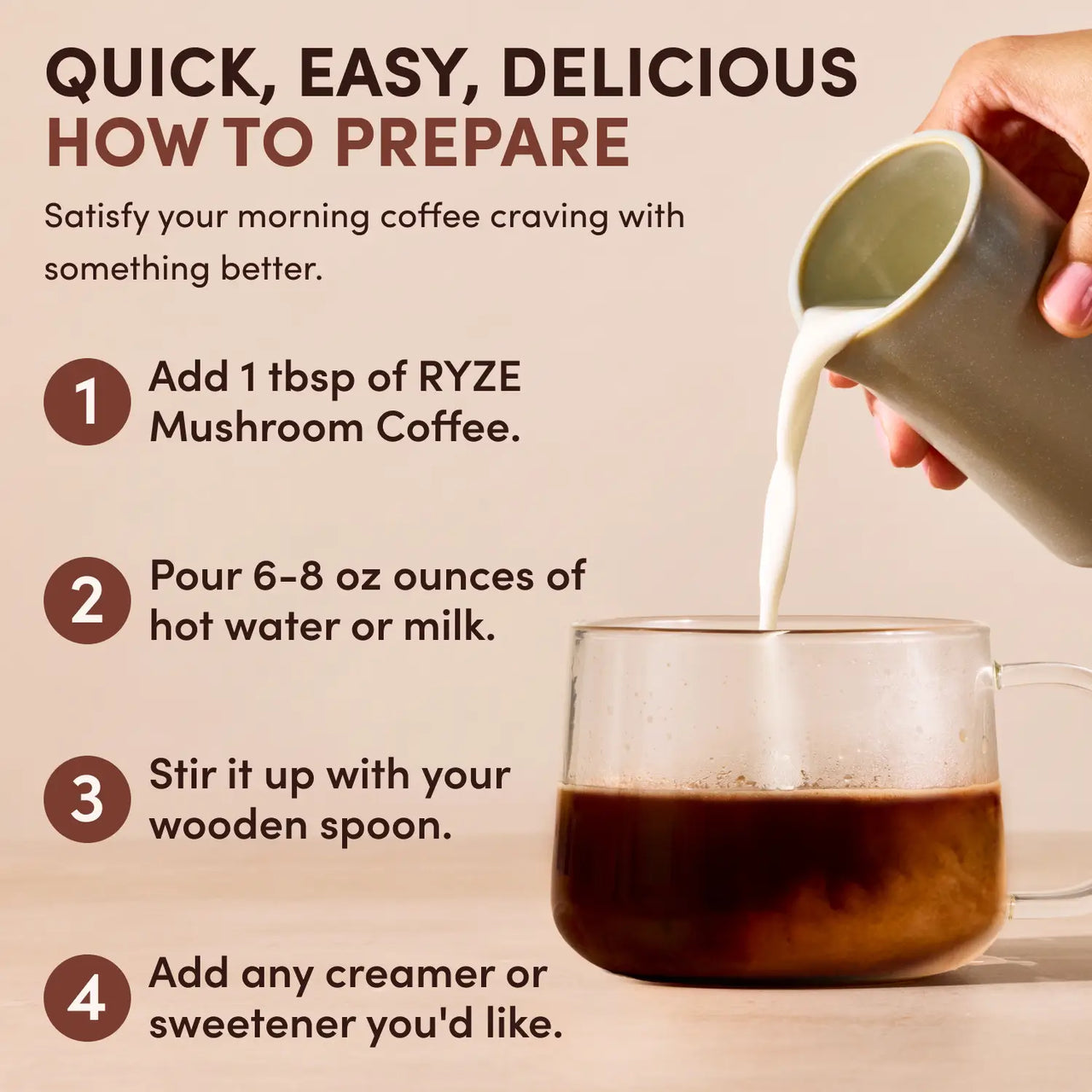 QUICK, EASY, DELICIOUS
HOW TO PREPARE

Satisfy your morning coffee craving with something better.

1 Add 1 tbsp of RYZE Mushroom Coffee.

2 Pour 6-8 oz ounces of hot water or milk.

3 Stir it up with your wooden spoon.

4 Add any creamer or sweetener you'd like.